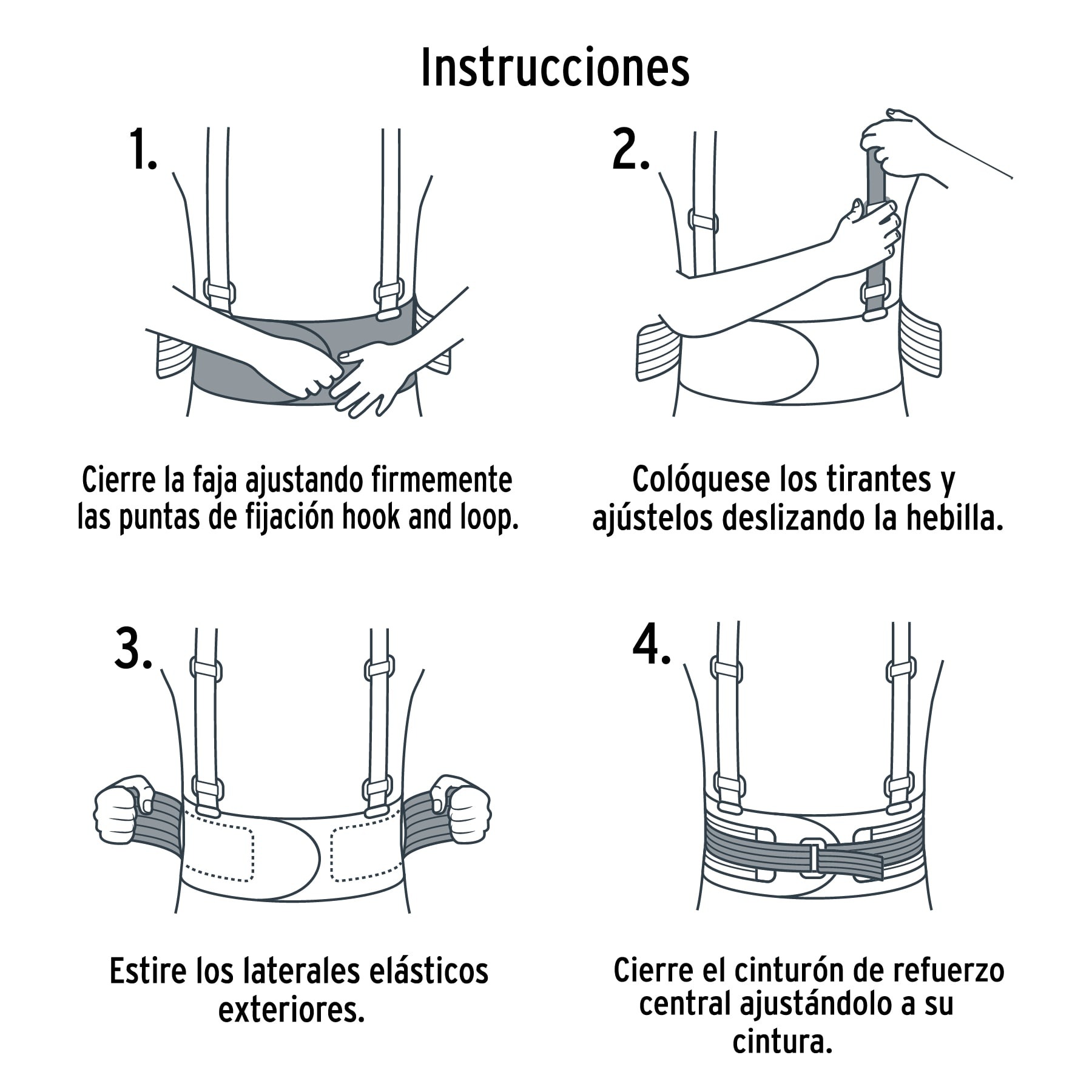 Instrucciones

1.

Cierre la faja ajustando firmemente las puntas de fijación hook and loop.

2.

Colóquese los tirantes y ajústelos deslizando la hebilla.

3.

Estire los laterales elásticos exteriores.

4.

Cierre el cinturón de refuerzo central ajustándolo a su cintura.